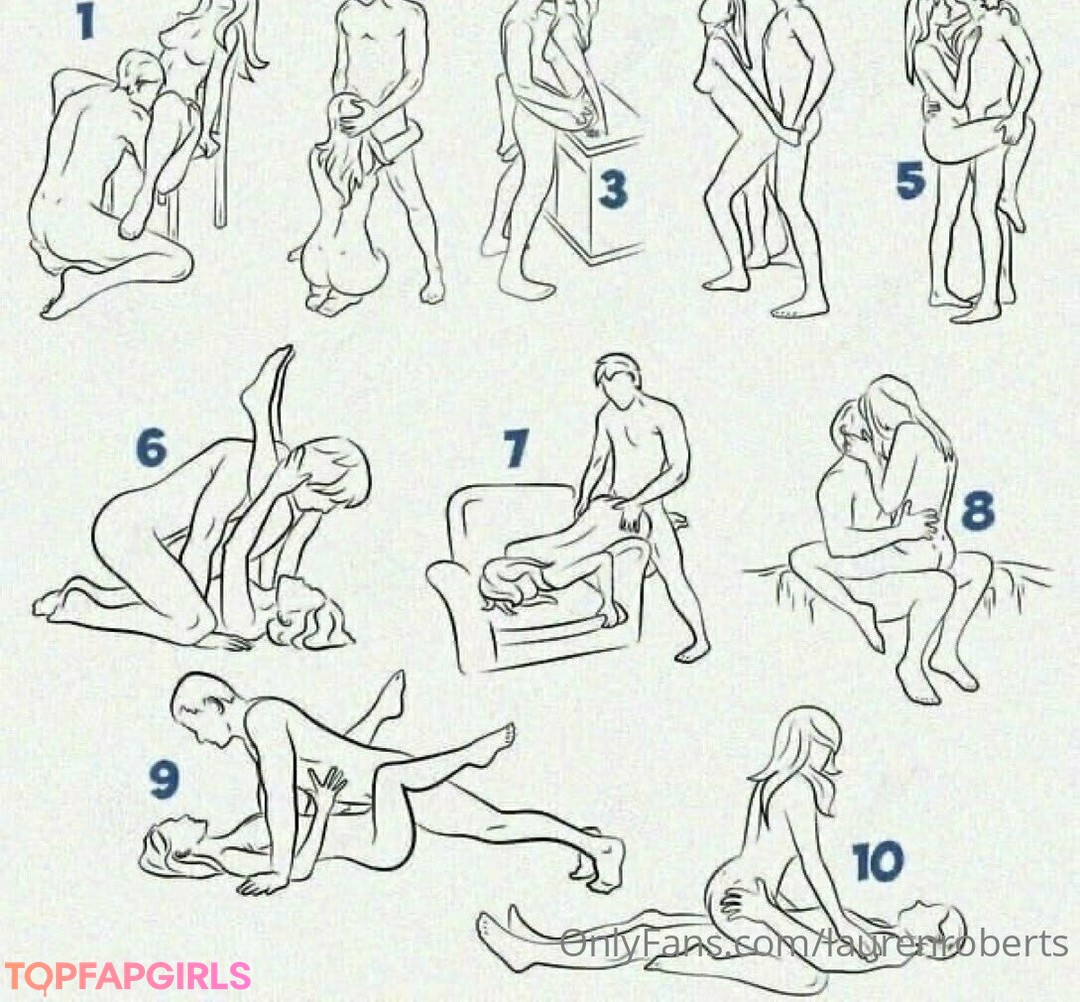 1

3

5

6

7

8

9

10

OnlyFans.com/laurenroberts

TOPFAPGIRLS